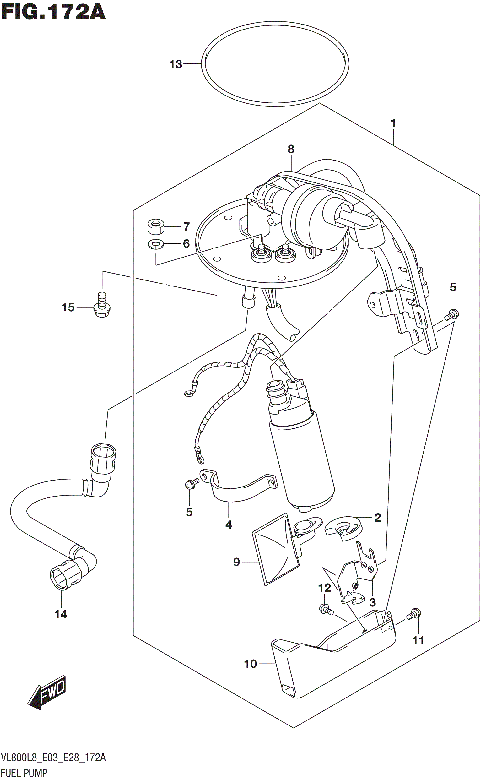 FIG.172A

13
1
8
7
6
15
5
5
4
2
9
12
3
11
10
14
FWD

VL800L8_E03_E28_172A
FUEL PUMP