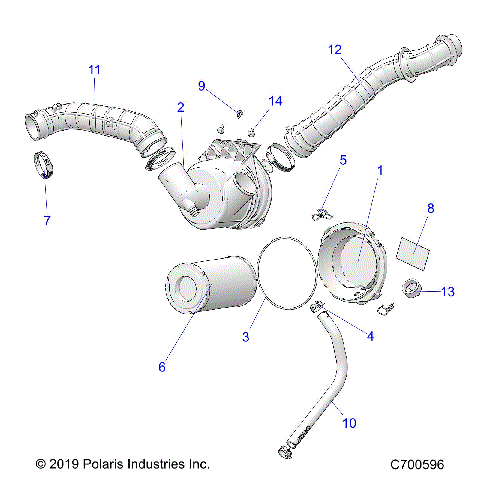 12
11
9
14
2
5
1
7
8
13
3
4
6
10
© 2019 Polaris Industries Inc.
C700596