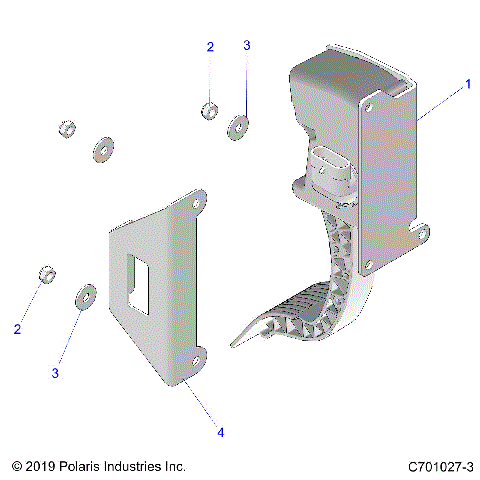 2
3
1
2
3
4
© 2019 Polaris Industries Inc.
C701027-3