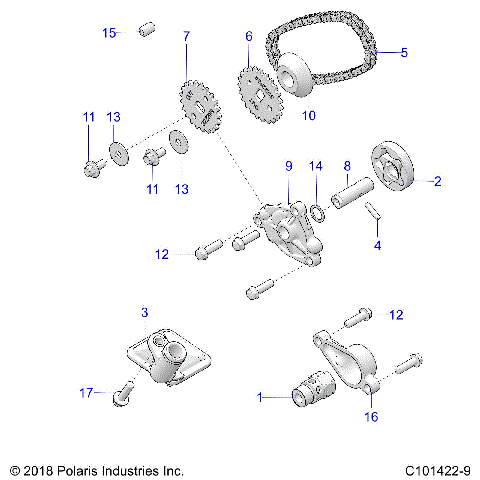 15
7
6
5
10
11
13
11
13
9
14
8
2
4
12
3
12
17
1
16
© 2018 Polaris Industries Inc.
C101422-9