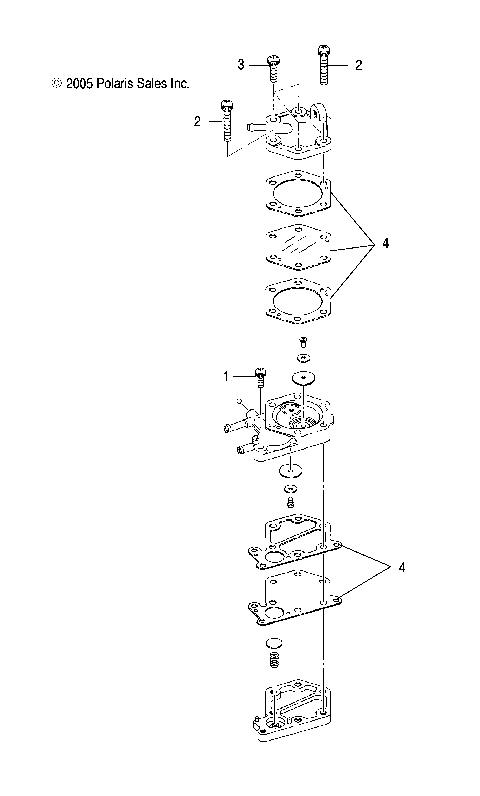 © 2005 Polaris Sales Inc.

3
2
2
4
1
4