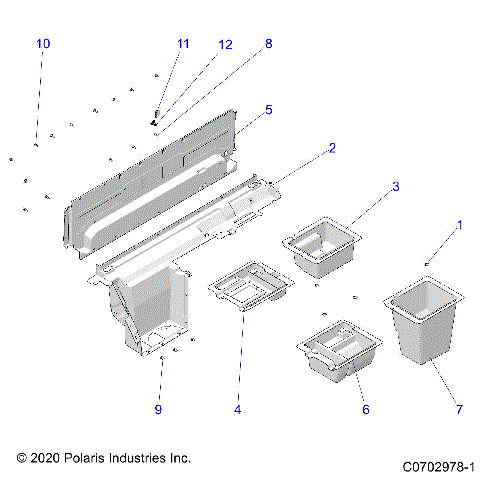 10
11
12
8
5
2
3
1
9
4
6
7

© 2020 Polaris Industries Inc.

C0702978-1