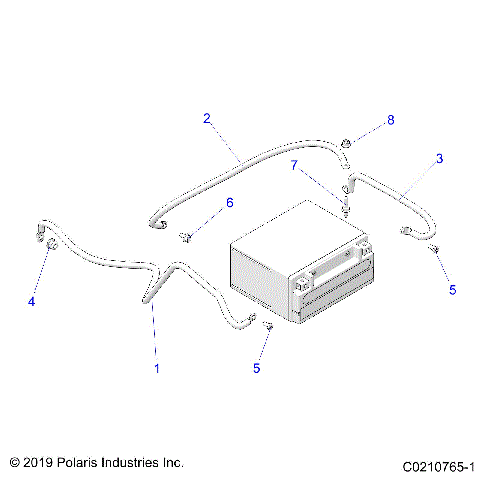 2
8
3
7
6
4
5
1
5

© 2019 Polaris Industries Inc.
C0210765-1