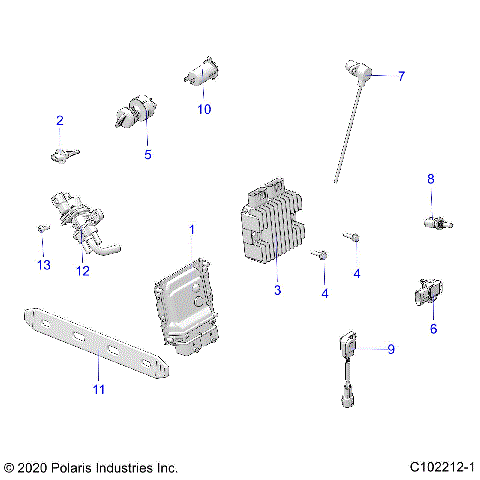 10
7
2
5
8
1
13
12
3
4
4
6
9
11

© 2020 Polaris Industries Inc.
C102212-1