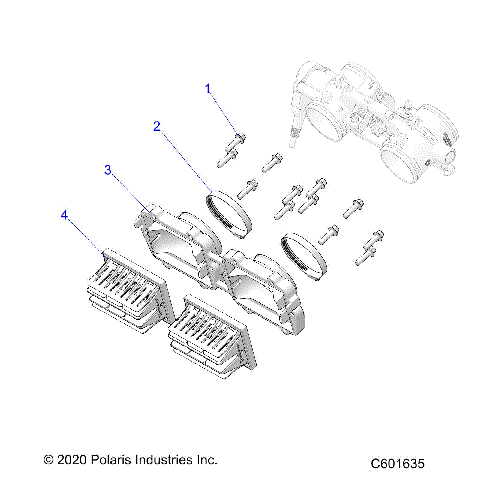 1
2
3
4

© 2020 Polaris Industries Inc.

C601635