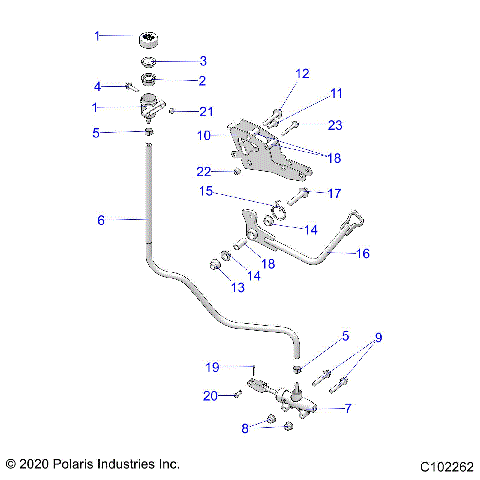 1
3
2
4
1
21
5
12
11
23
10
18
22
15
17
6
14
16
18
14
13
5
9
19
20
7
8

© 2020 Polaris Industries Inc.
C102262