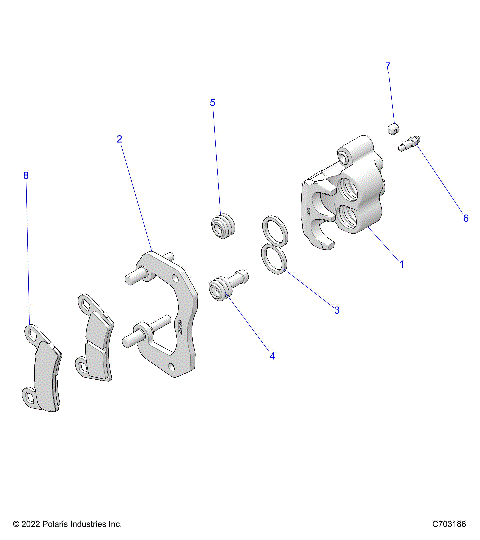 7

5

2

8

6

1

3

4

© 2022 Polaris Industries Inc.

C703186