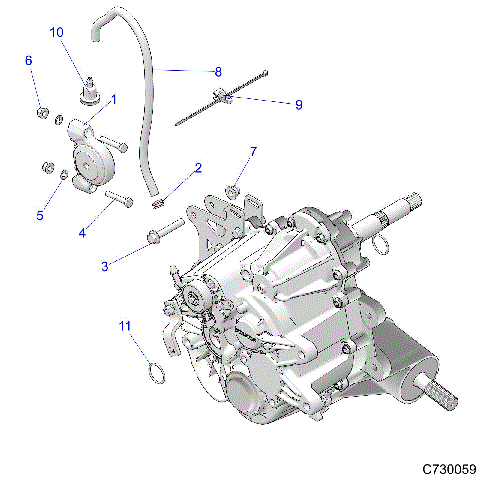 10
6
1
8
9
7
2
5
4
3
11
C730059