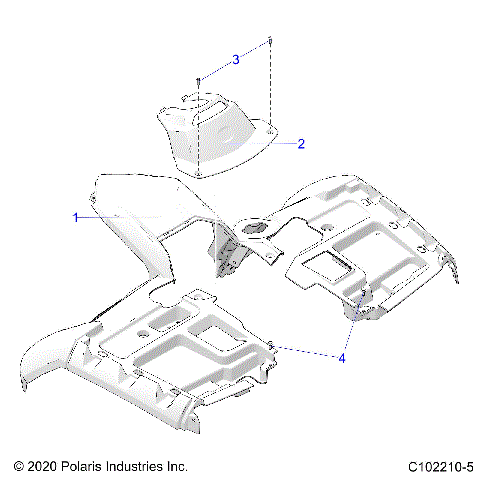 3
2
1
4
© 2020 Polaris Industries Inc.
C102210-5