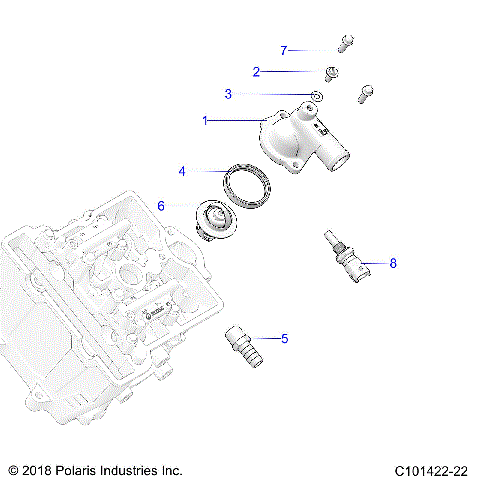 7
2
3
1
4
6
8
5
© 2018 Polaris Industries Inc.
C101422-22