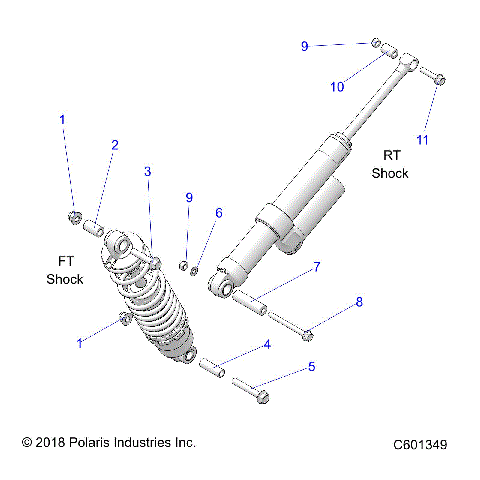 9

10

11

RT
Shock

1

2

3

9

6

FT
Shock

7

8

1

4

5

© 2018 Polaris Industries Inc.

C601349