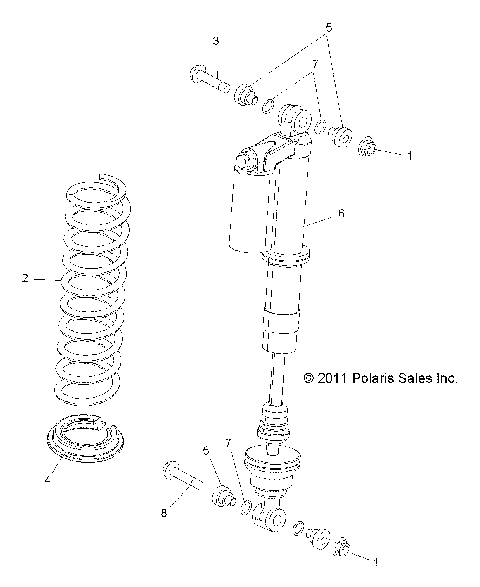 3
5
7
1
6
2
© 2011 Polaris Sales Inc.
4
5
7
8
1