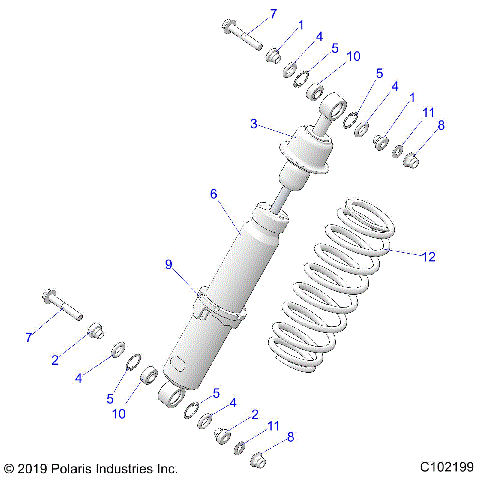 7
1
4
5
10
5
4
1
11
8
3
6
12
9
7
2
4
5
10
5
4
2
11
8

© 2019 Polaris Industries Inc.
C102199