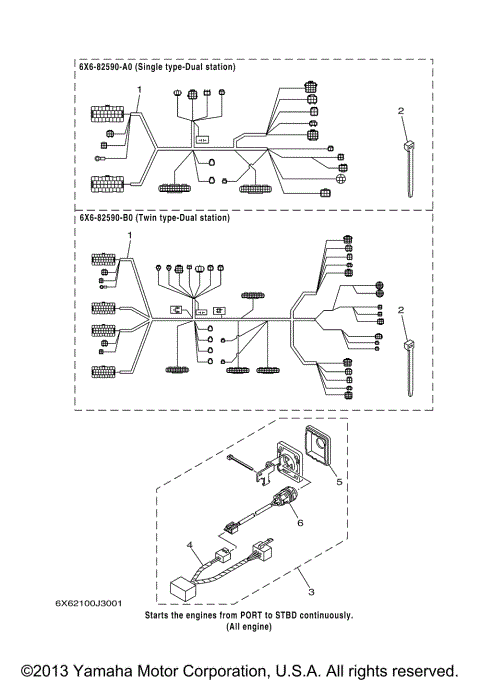 6X6-82590-A0 (Single type-Dual station)

1

2

6X6-82590-B0 (Twin type-Dual station)

1

2

5

6

4

3

6X62100J3001

Starts the engines from PORT to STBD continuously.
(All engine)

©2013 Yamaha Motor Corporation, U.S.A. All rights reserved.