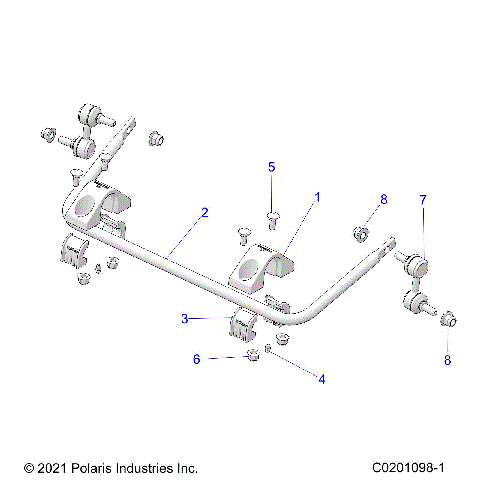 5
1
8
7
2
3
6
4
8

© 2021 Polaris Industries Inc.
C0201098-1