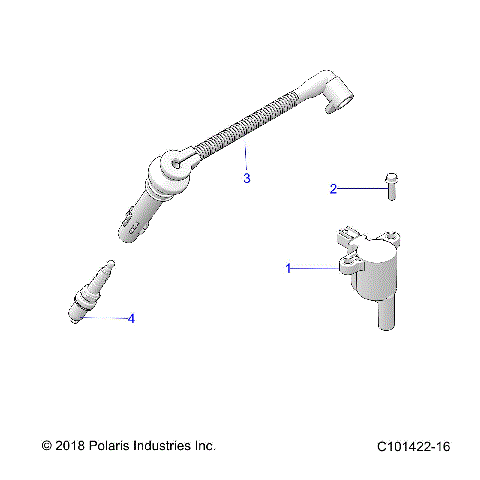 3

2

1

4

© 2018 Polaris Industries Inc.

C101422-16