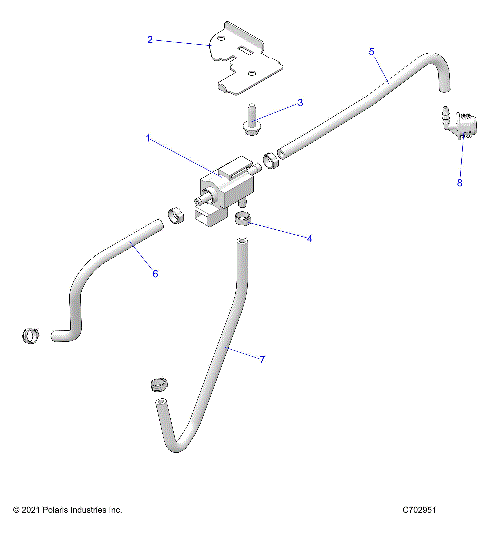 2
5
3
1
8
4
6
7
© 2021 Polaris Industries Inc.
C702951