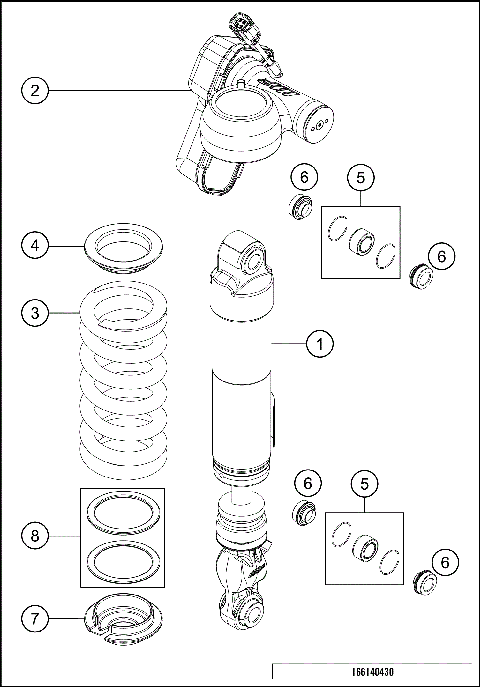 2
6
5
4
6
3
1
6
5
8
6
7
166140430