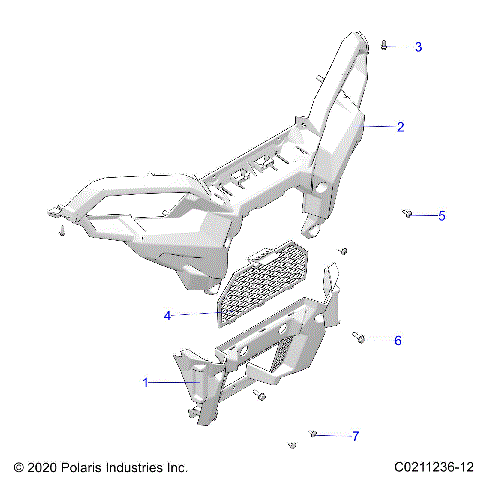 3

2

5

4

6

1

7

© 2020 Polaris Industries Inc.

C0211236-12