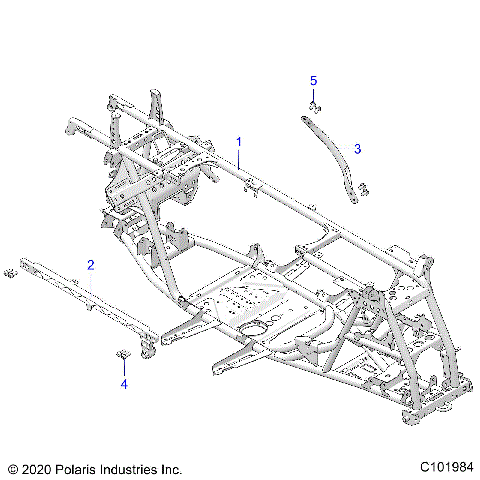 5

1

3

2

4

© 2020 Polaris Industries Inc.

C101984