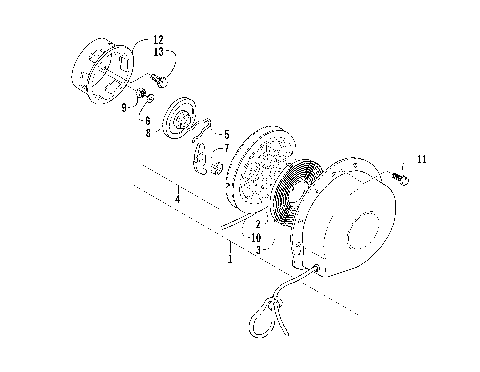 12
13
9
6
8
5
7
11
4
2
10
3
1