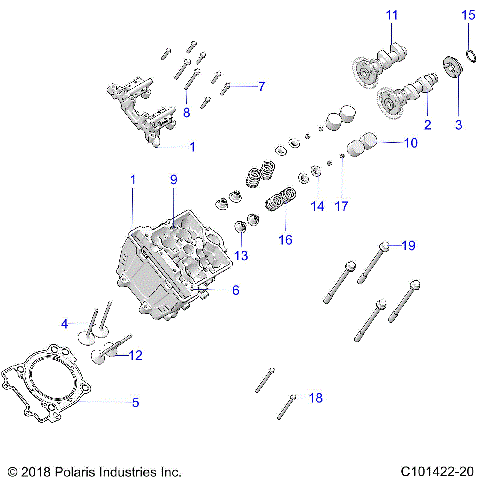 11
15
7
8
2
3
1
10
1
9
14
17
16
13
19
6
4
12
5
18
© 2018 Polaris Industries Inc.
C101422-20