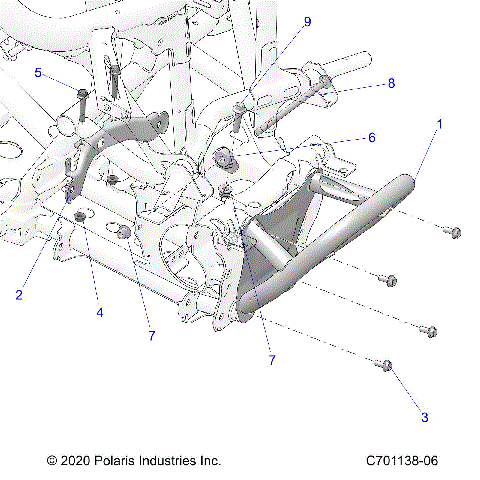 9

5

8

1

6

2

4

7

7

3

© 2020 Polaris Industries Inc.

C701138-06