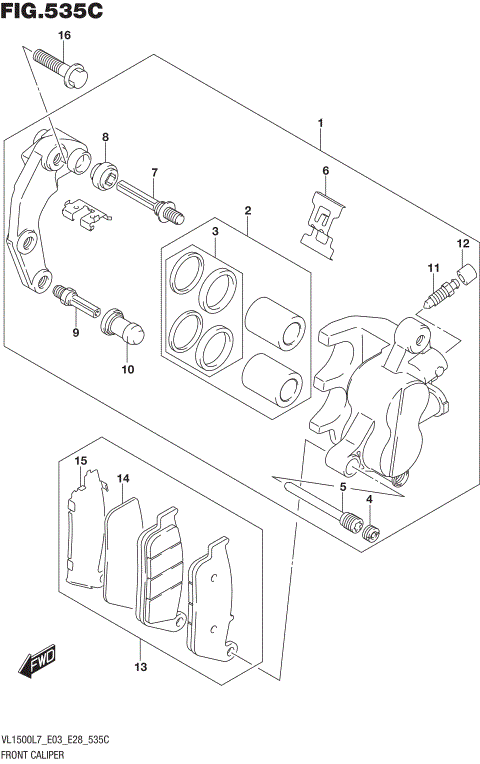 FIG.535C

16

1

8

7

6

2

3

12

11

9

10

15

14

5

4

13

FWD

VL1500L7_E03_E28_535C
FRONT CALIPER