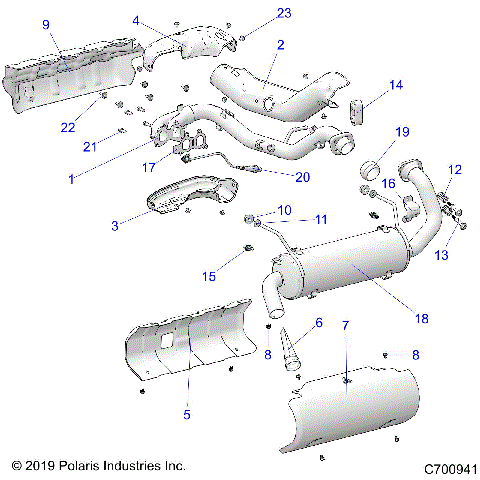 9
4
23
2
14
22
21
1
17
20
19
12
16
3
10
11
13
15
18
6
7
8
8
5
© 2019 Polaris Industries Inc.
C700941