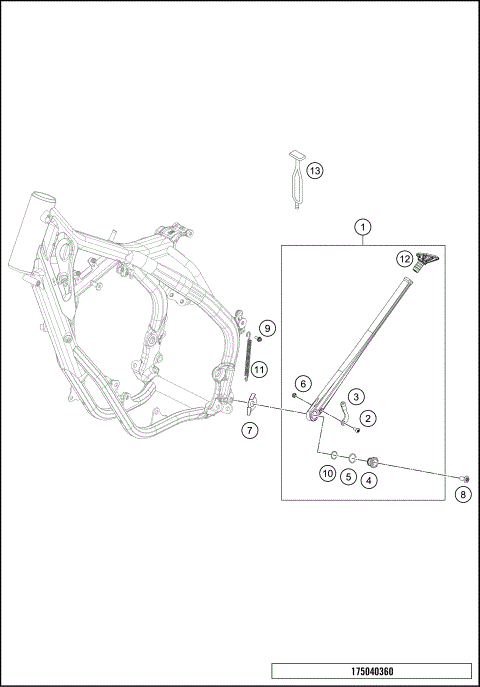 13
1
12
9
11
6
3
2
7
10
5
4
8
175040360