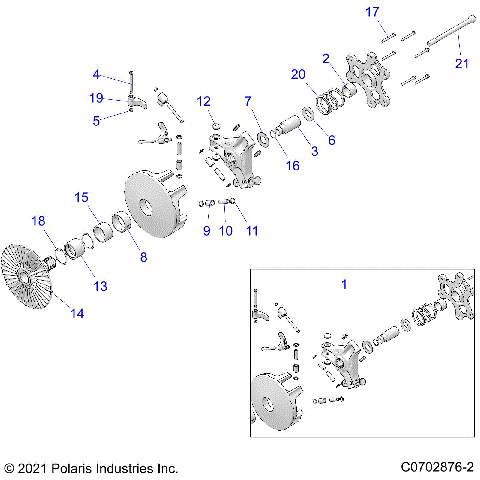 17

21

2

20

4

19

5

12

7

6

3

16

15

18

9

10

11

8

13

14

1

© 2021 Polaris Industries Inc.

C0702876-2