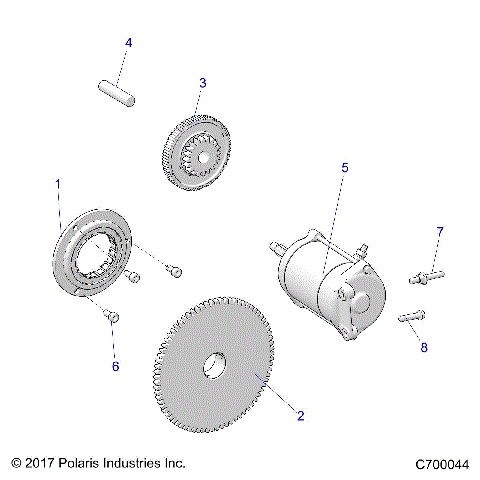 4

3

5

1

7

8

6

2

© 2017 Polaris Industries Inc.

C700044