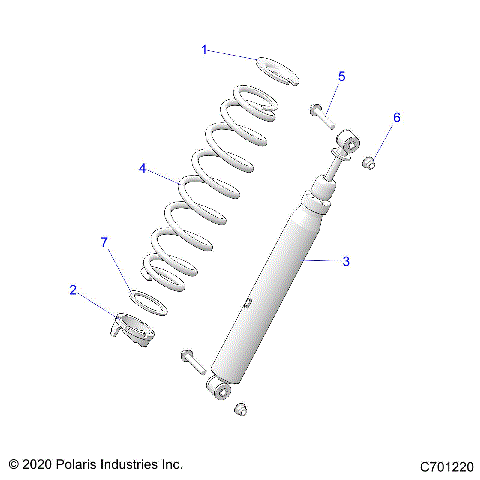 1
5
6
4
7
3
2

© 2020 Polaris Industries Inc.
C701220