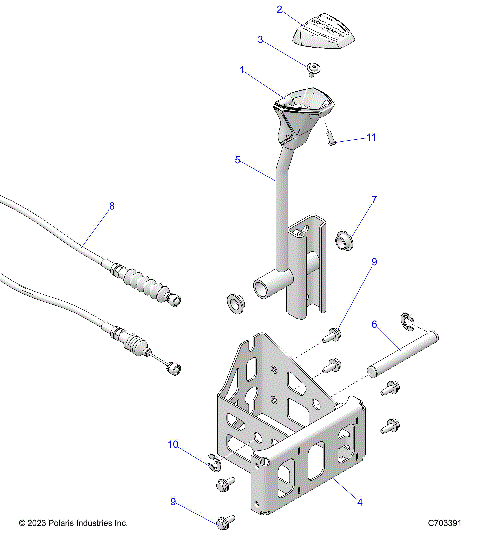 2
3
1
11
5
8
7
9
6
10
4
9
© 2023 Polaris Industries Inc.
C703391