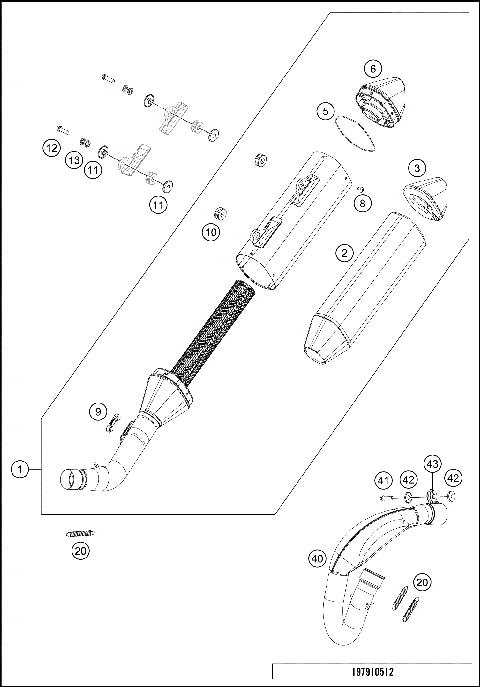 6
5
3
8
12
13
11
11
10
2
9
1
41
42
43
42
20
40
20
197910512