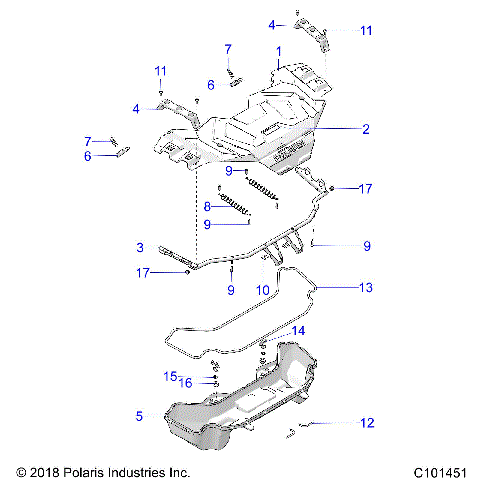 4
11
7
1
11
6
4
2
7
6
9
17
8
9
3
9
17
9
10
13
14
15
16
5
12

© 2018 Polaris Industries Inc.

C101451