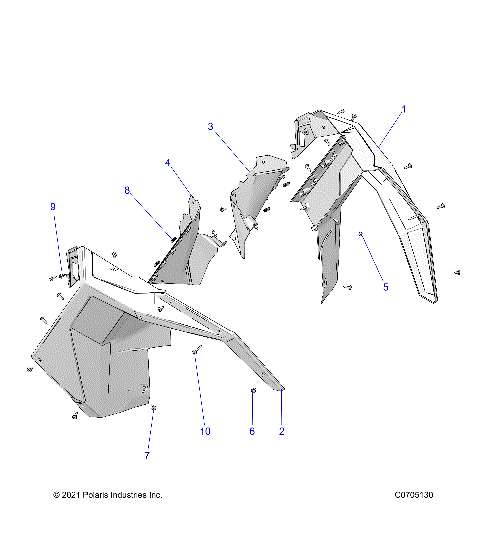 1
3
4
8
9
5
10
6
2
7
© 2021 Polaris Industries Inc.
C0705130