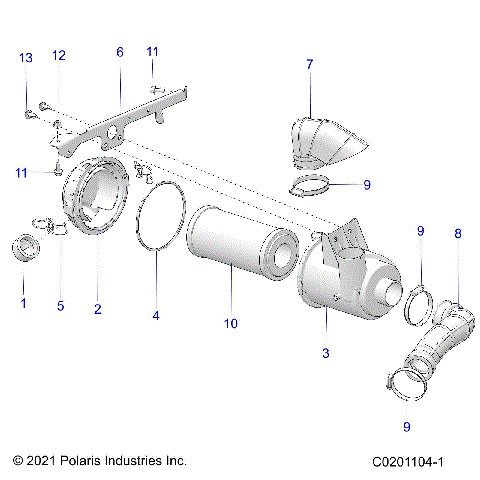 13
12
6
11
7
11
9
9
8
1
5
2
4
10
3
9

© 2021 Polaris Industries Inc.

C0201104-1