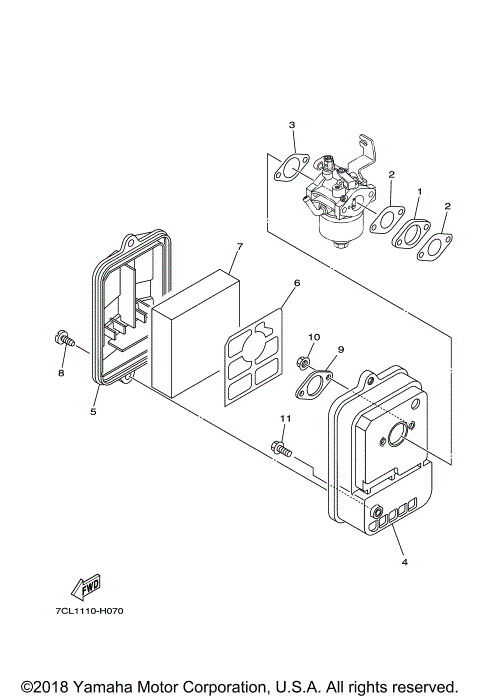 3
2
1
2
7
6
10
9
8
5
11
4
FWD
7CL1110-H070
©2018 Yamaha Motor Corporation, U.S.A. All rights reserved.