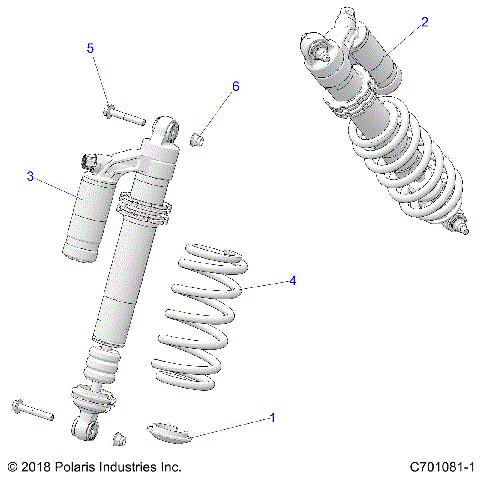 2

5

6

3

4

1

© 2018 Polaris Industries Inc.

C701081-1