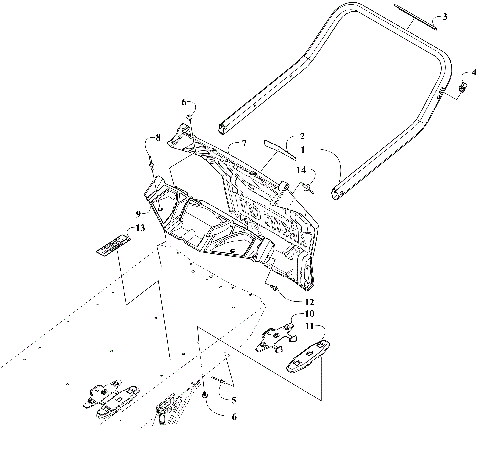 3
4
6
8
7
2
1
14
9
13
12
10
11
5
6