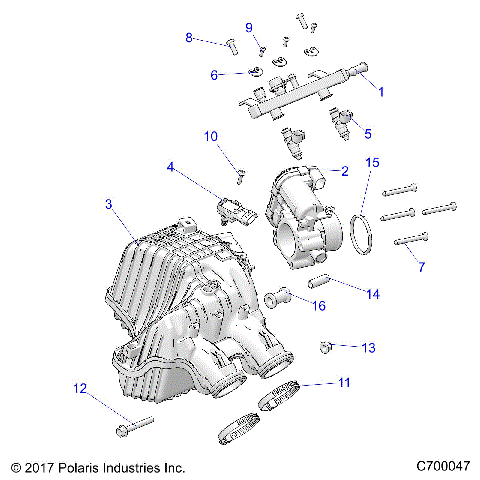 8
9
6
1
5
10
4
2
15
3
7
14
16
13
11
12

© 2017 Polaris Industries Inc.
C700047