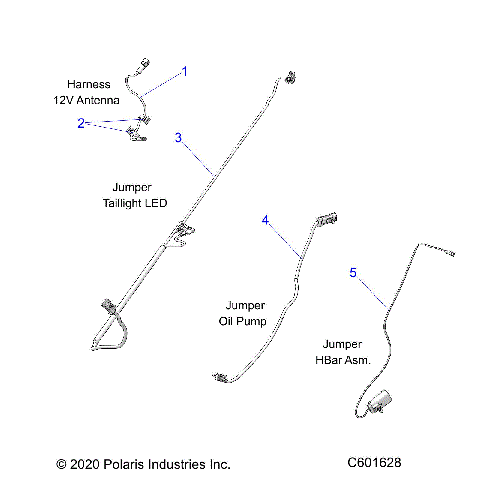 Harness
12V Antenna

1

2

3

Jumper
Taillight LED

4

Jumper
Oil Pump

5

Jumper
HBar Asm.

© 2020 Polaris Industries Inc.

C601628