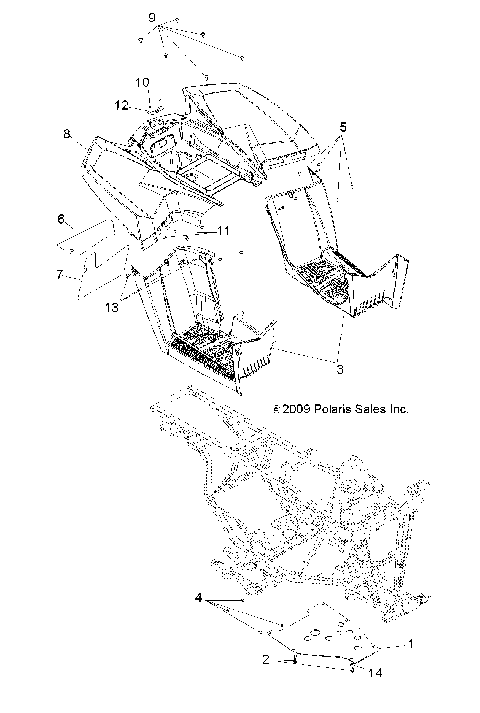 9
10
12
8
5
6
11
7
13
3
© 2009 Polaris Sales Inc.
4
1
2
14