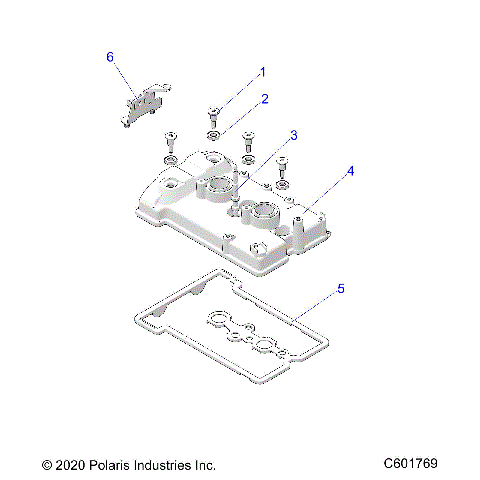 6

1

2

3

4

5

© 2020 Polaris Industries Inc.

C601769