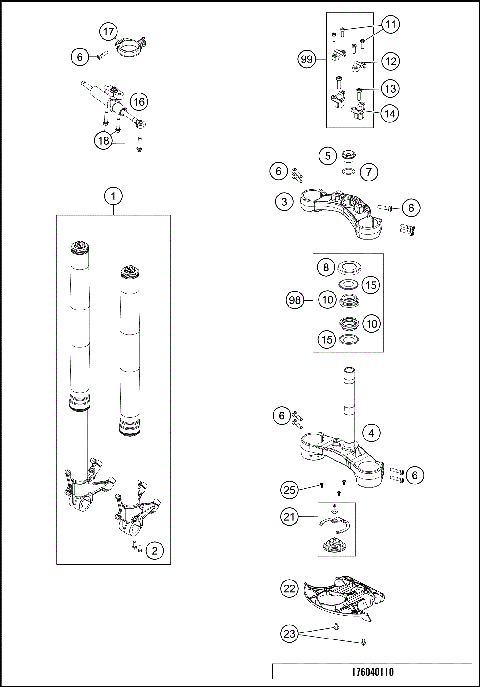 17
6
16
18
1
2
11
99
12
13
14
5
6
7
3
6
8
15
98
10
10
15
6
4
6
25
21
22
23
176040110