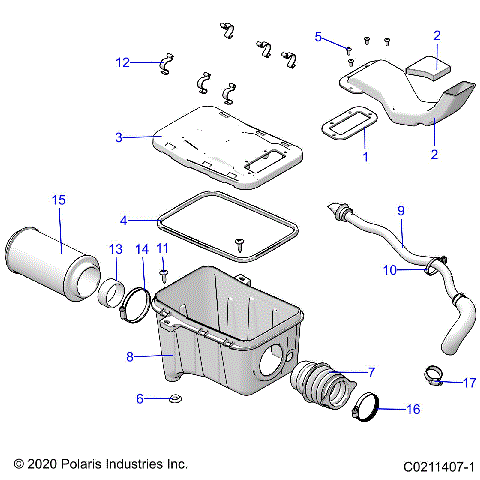 5
2
12
3
1
2
15
4
9
13
14
11
10
8
7
17
6
16
© 2020 Polaris Industries Inc.
C0211407-1