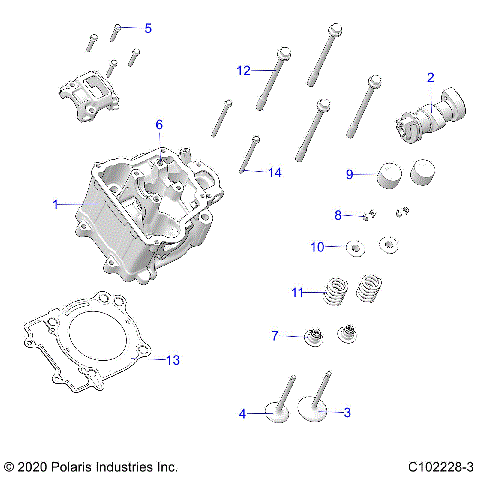 5

12

2

6

14

9

1

8

10

11

7

13

4

3

© 2020 Polaris Industries Inc.

C102228-3