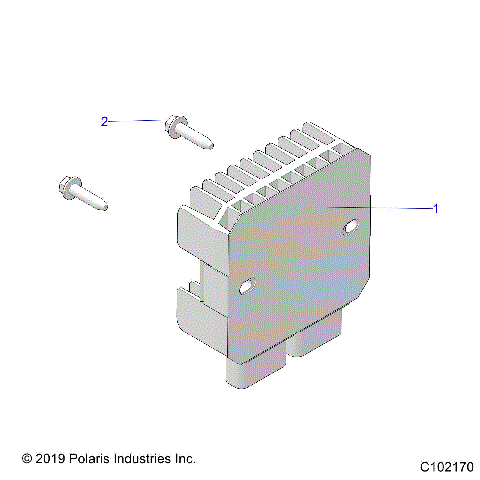 2

1

© 2019 Polaris Industries Inc.

C102170