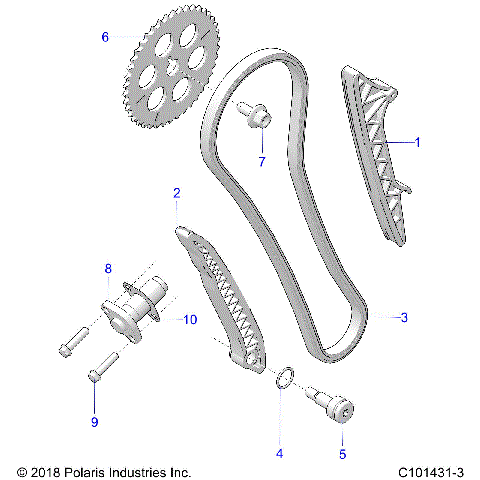 6

1

7

2

8

10

3

9

4

5

© 2018 Polaris Industries Inc.

C101431-3